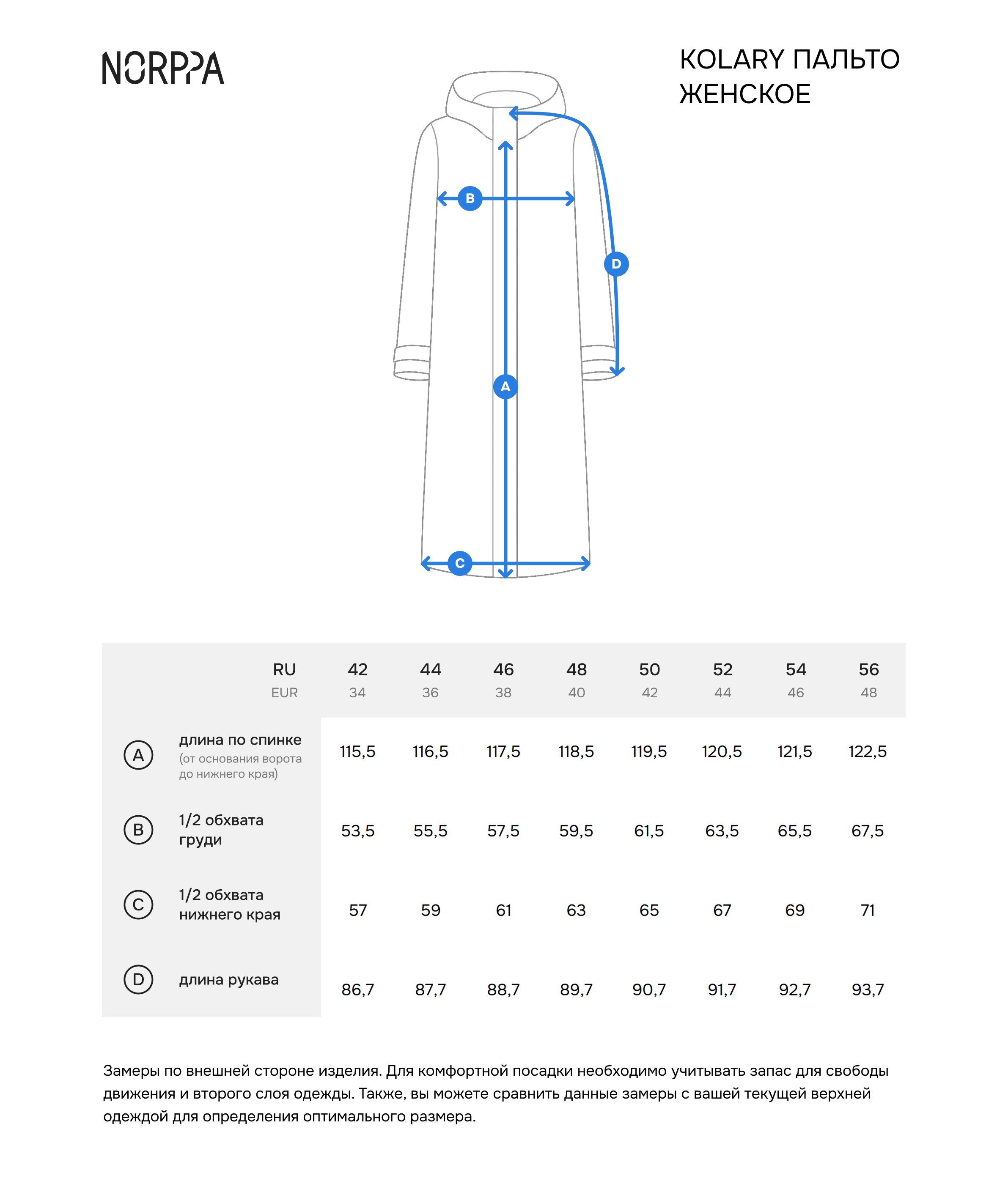 NORPPA

KOLARY ПАЛЬТО ЖЕНСКОЕ

B

D

A

C

| | RU EUR | 42 34 | 44 36 | 46 38 | 48 40 | 50 42 | 52 44 | 54 46 | 56 48 |
|---|---|---|---|---|---|---|---|---|---|
| A | длина по спинке (от основания ворота до нижнего края) | 115,5 | 116,5 | 117,5 | 118,5 | 119,5 | 120,5 | 121,5 | 122,5 |
| B | 1/2 обхвата груди | 53,5 | 55,5 | 57,5 | 59,5 | 61,5 | 63,5 | 65,5 | 67,5 |
| C | 1/2 обхвата нижнего края | 57 | 59 | 61 | 63 | 65 | 67 | 69 | 71 |
| D | длина рукава | 86,7 | 87,7 | 88,7 | 89,7 | 90,7 | 91,7 | 92,7 | 93,7 |

Замеры по внешней стороне изделия. Для комфортной посадки необходимо учитывать запас для свободы движения и второго слоя одежды. Также, вы можете сравнить данные замеры с вашей текущей верхней одеждой для определения оптимального размера.